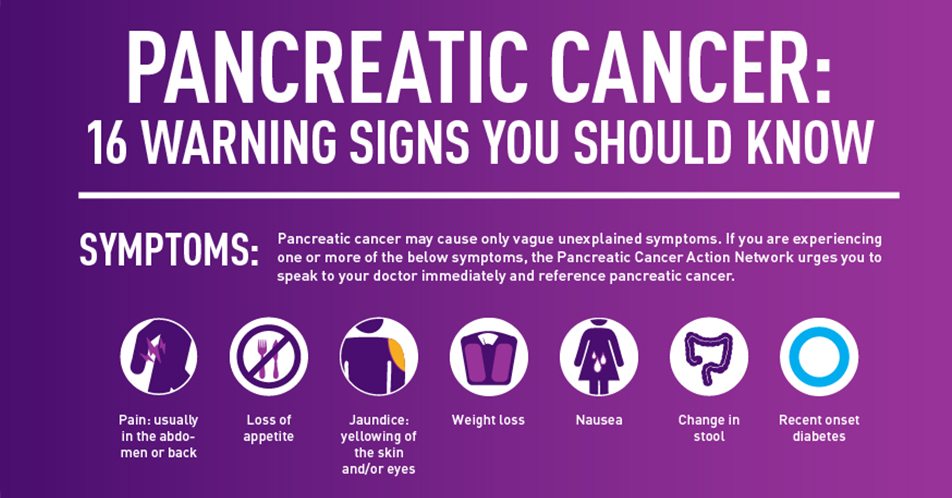 PANCREATIC CANCER:
16 WARNING SIGNS YOU SHOULD KNOW

SYMPTOMS: Pancreatic cancer may cause only vague unexplained symptoms. If you are experiencing one or more of the below symptoms, the Pancreatic Cancer Action Network urges you to speak to your doctor immediately and reference pancreatic cancer.

Pain: usually in the abdomen or back

Loss of appetite

Jaundice: yellowing of the skin and/or eyes

Weight loss

Nausea

Change in stool

Recent onset diabetes